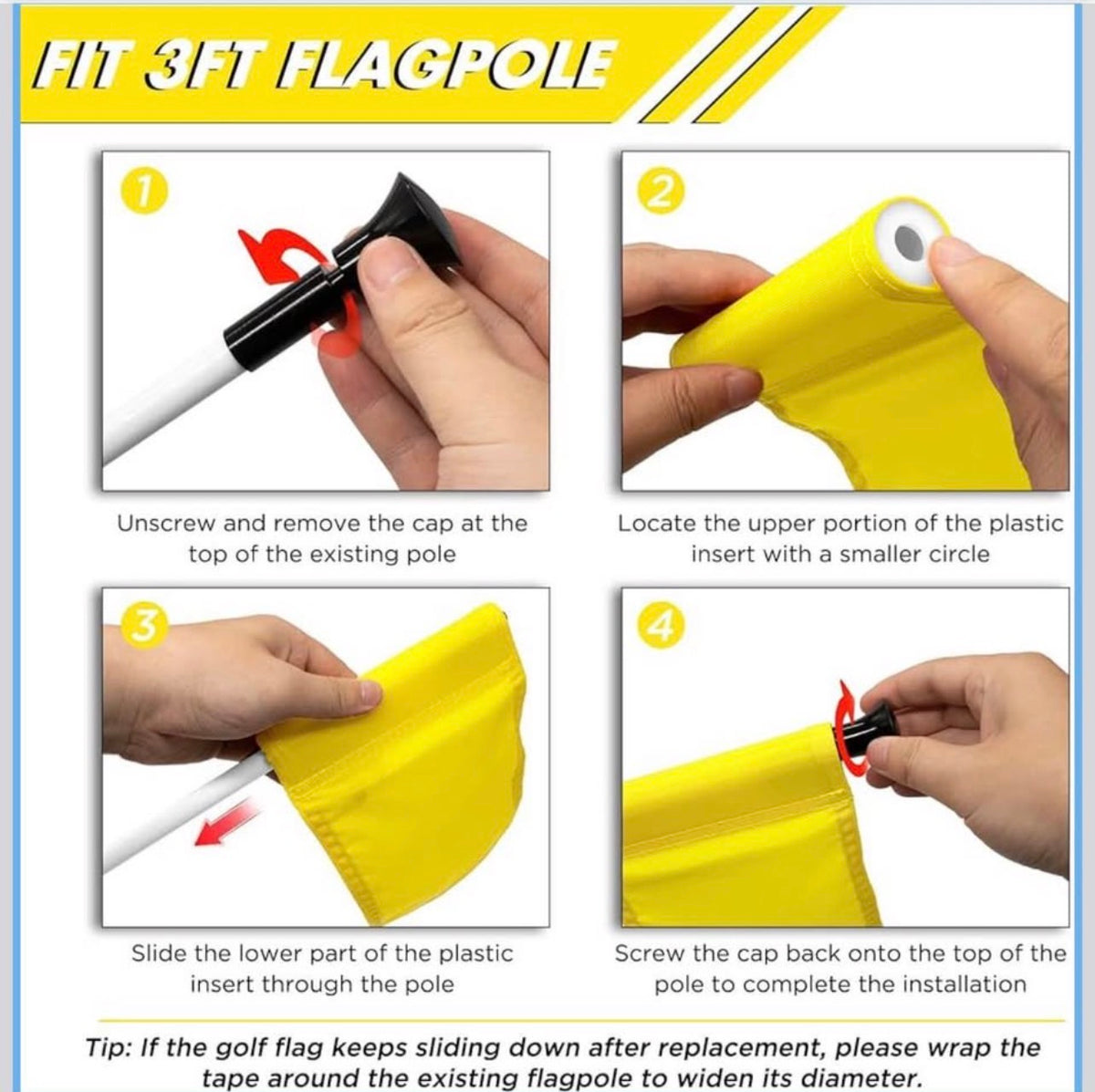 FIT 3FT FLAGPOLE

1

Unscrew and remove the cap at the top of the existing pole

2

Locate the upper portion of the plastic insert with a smaller circle

3

Slide the lower part of the plastic insert through the pole

4

Screw the cap back onto the top of the pole to complete the installation

Tip: If the golf flag keeps sliding down after replacement, please wrap the tape around the existing flagpole to widen its diameter.