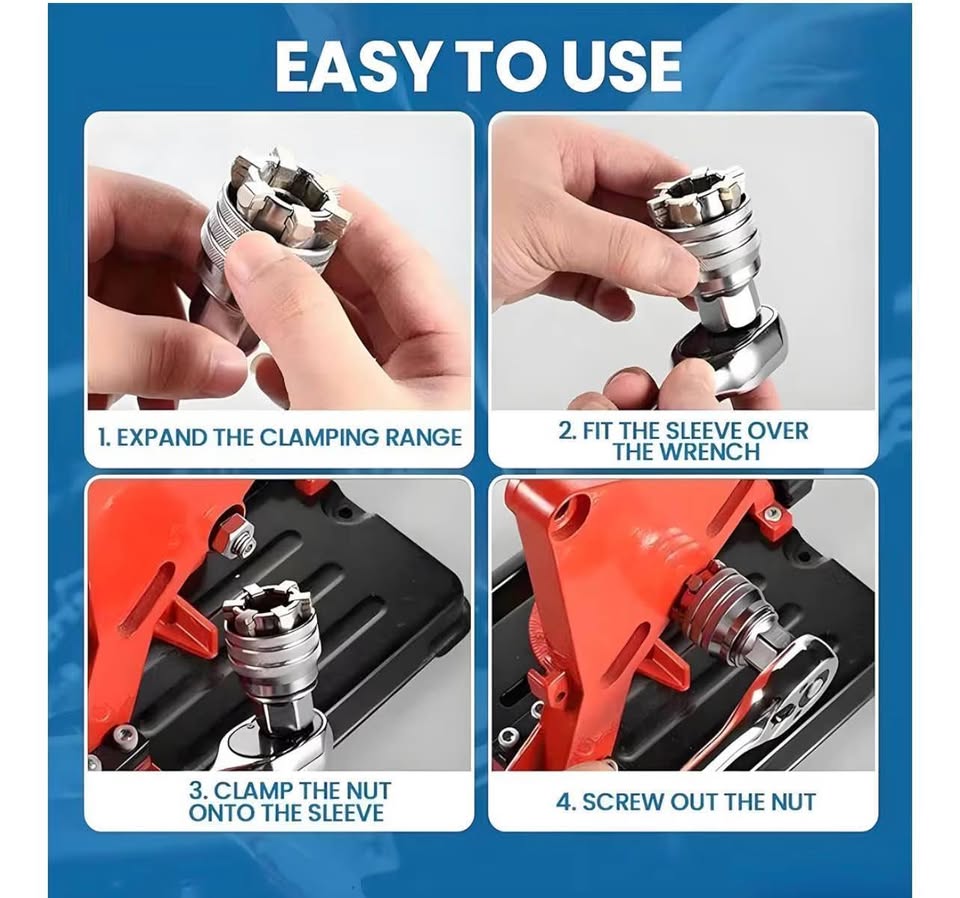 EASY TO USE

1. EXPAND THE CLAMPING RANGE

2. FIT THE SLEEVE OVER THE WRENCH

3. CLAMP THE NUT ONTO THE SLEEVE

4. SCREW OUT THE NUT