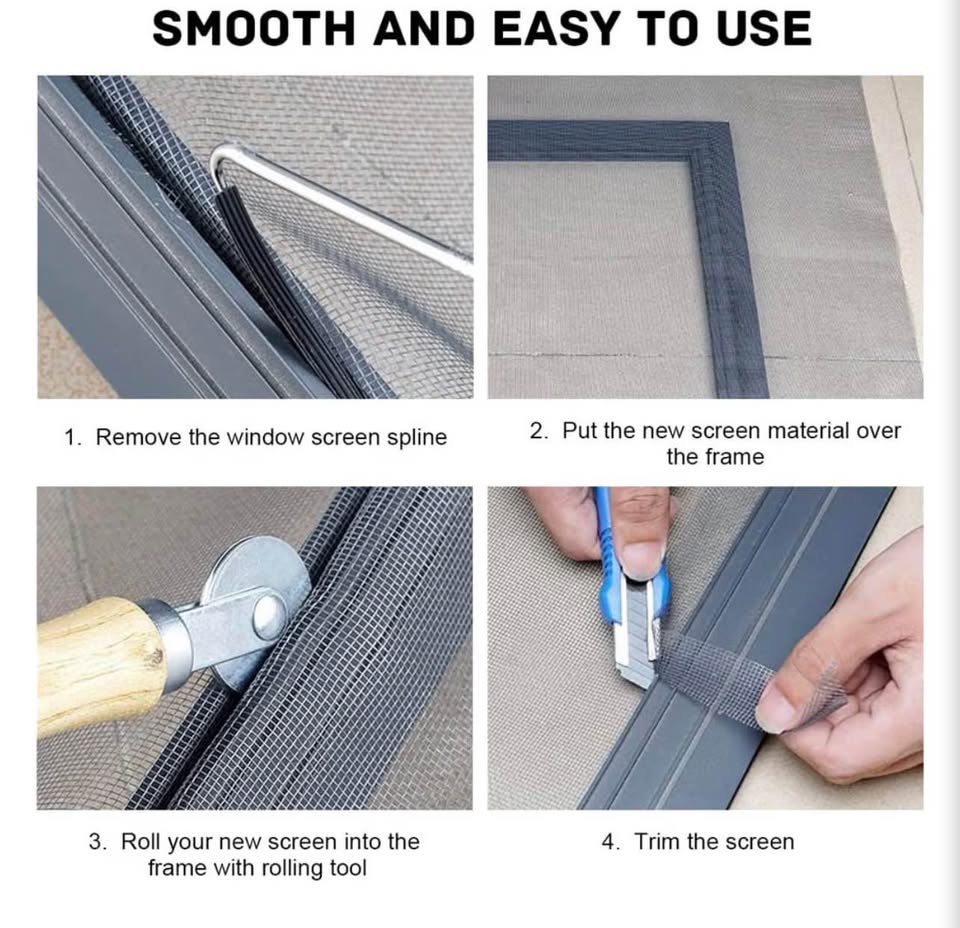 SMOOTH AND EASY TO USE

1. Remove the window screen spline

2. Put the new screen material over the frame

3. Roll your new screen into the frame with rolling tool

4. Trim the screen