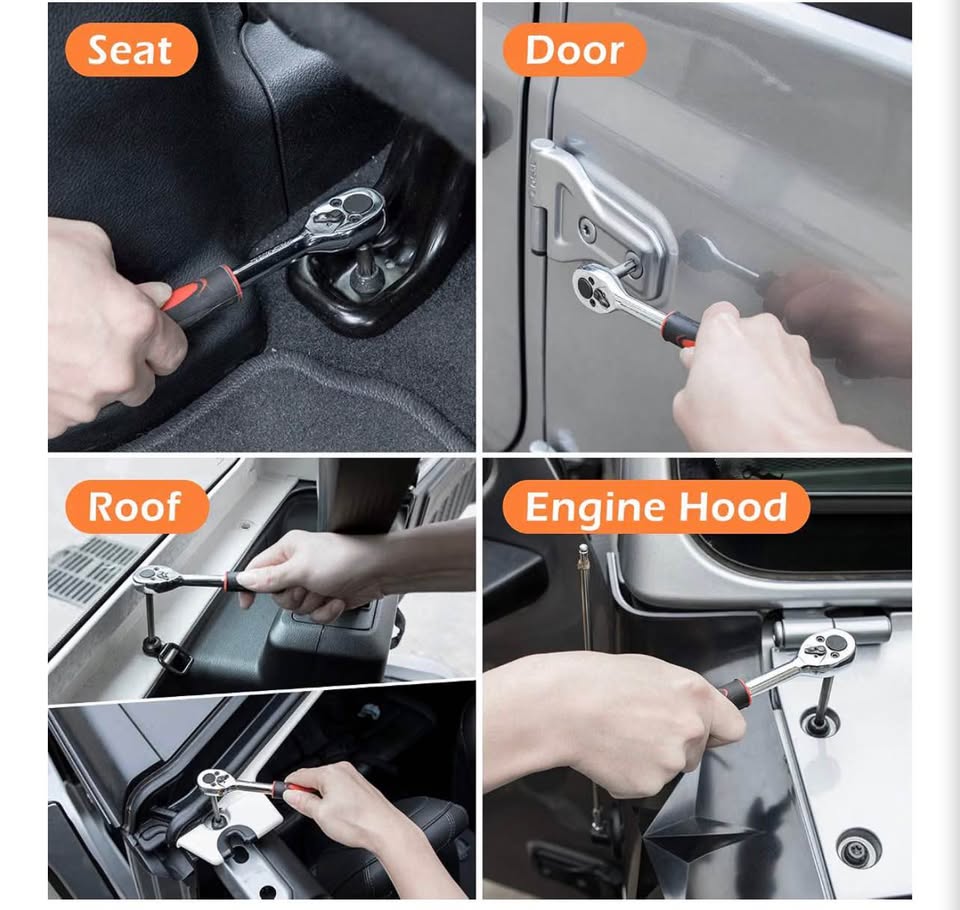 Seat

Door

Roof

Engine Hood