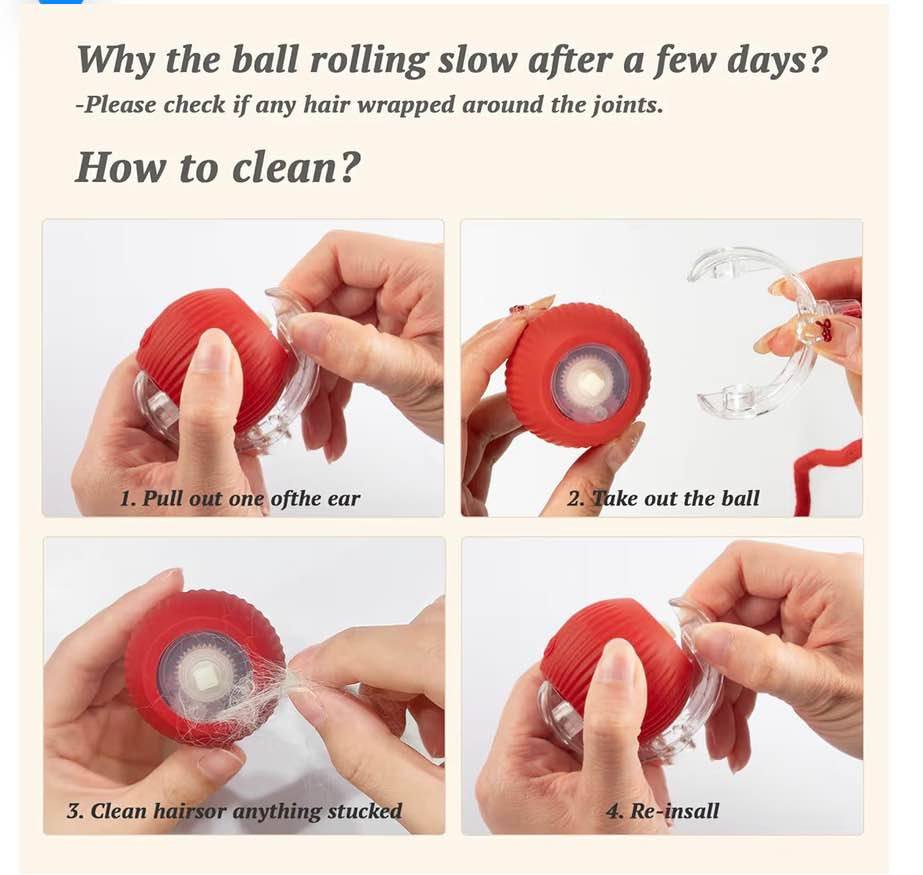 Why the ball rolling slow after a few days?

-Please check if any hair wrapped around the joints.

How to clean?

1. Pull out one ofthe ear

2. Take out the ball

3. Clean hairsor anything stucked

4. Re-insall