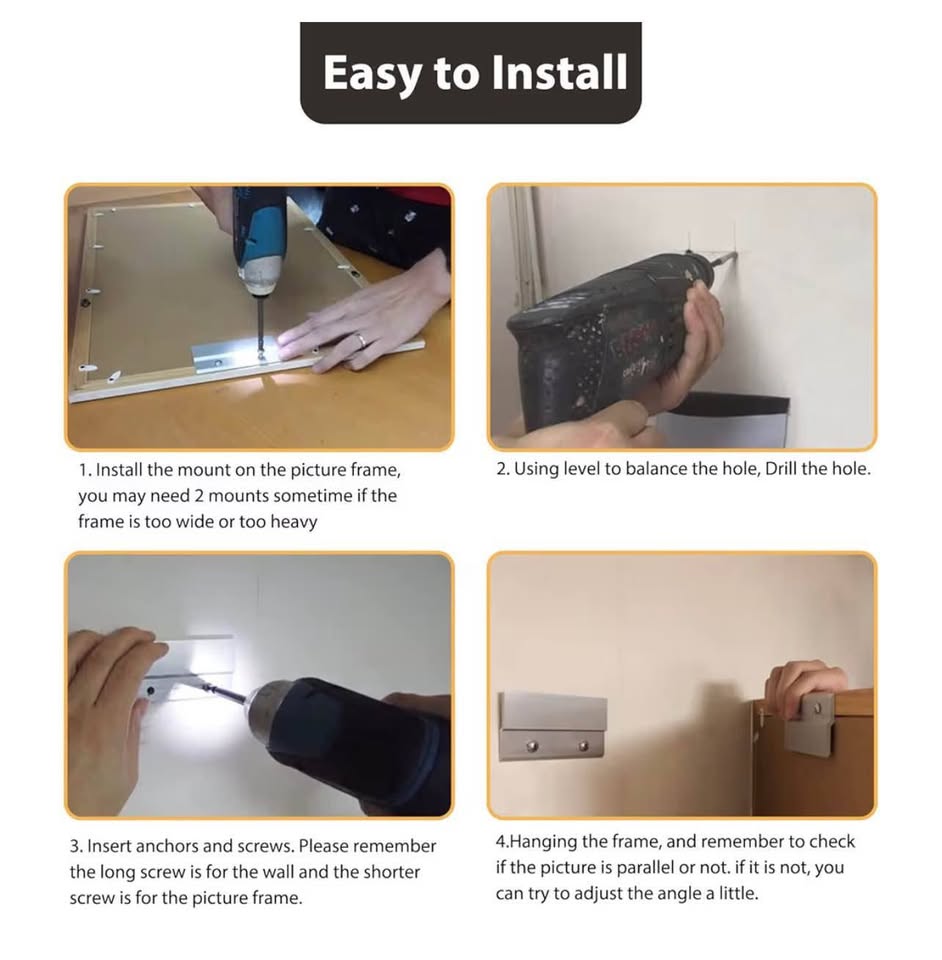 Easy to Install

1. Install the mount on the picture frame, you may need 2 mounts sometime if the frame is too wide or too heavy

2. Using level to balance the hole, Drill the hole.

3. Insert anchors and screws. Please remember the long screw is for the wall and the shorter screw is for the picture frame.

4.Hanging the frame, and remember to check if the picture is parallel or not. if it is not, you can try to adjust the angle a little.